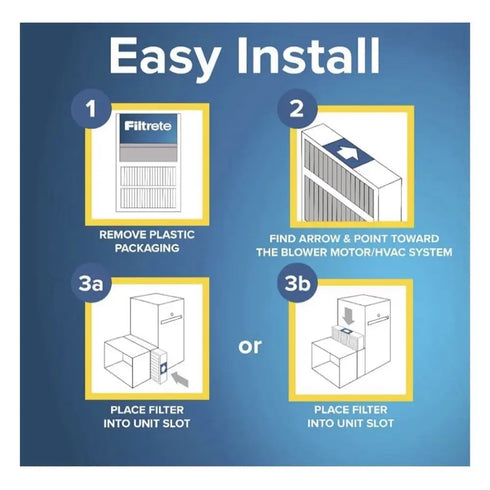 Easy Install

1

Filtrete

REMOVE PLASTIC PACKAGING

2

FIND ARROW & POINT TOWARD THE BLOWER MOTOR/HVAC SYSTEM

3a

PLACE FILTER INTO UNIT SLOT

or

3b

PLACE FILTER INTO UNIT SLOT