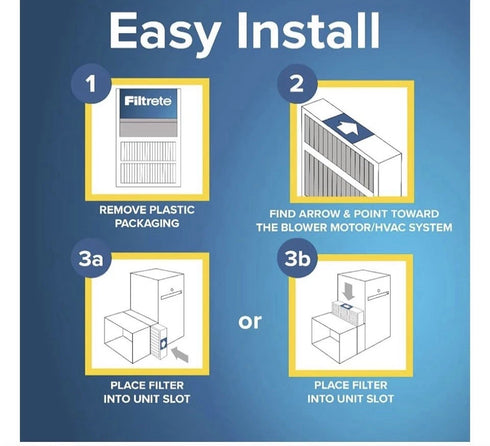 Easy Install

1

Filtrete

REMOVE PLASTIC PACKAGING

2

FIND ARROW & POINT TOWARD THE BLOWER MOTOR/HVAC SYSTEM

3a

PLACE FILTER INTO UNIT SLOT

or

3b

PLACE FILTER INTO UNIT SLOT