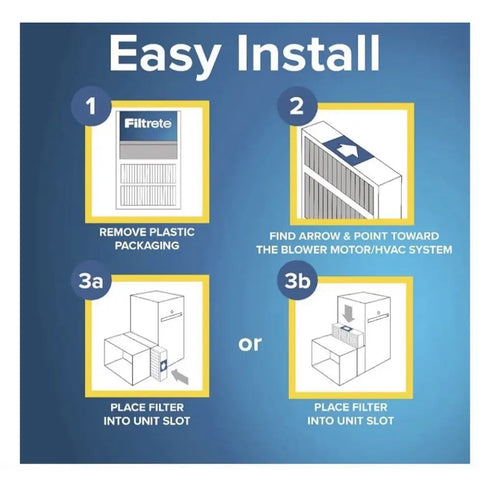 Easy Install

1

Filtrete

REMOVE PLASTIC PACKAGING

2

FIND ARROW & POINT TOWARD THE BLOWER MOTOR/HVAC SYSTEM

3a

PLACE FILTER INTO UNIT SLOT

or

3b

PLACE FILTER INTO UNIT SLOT